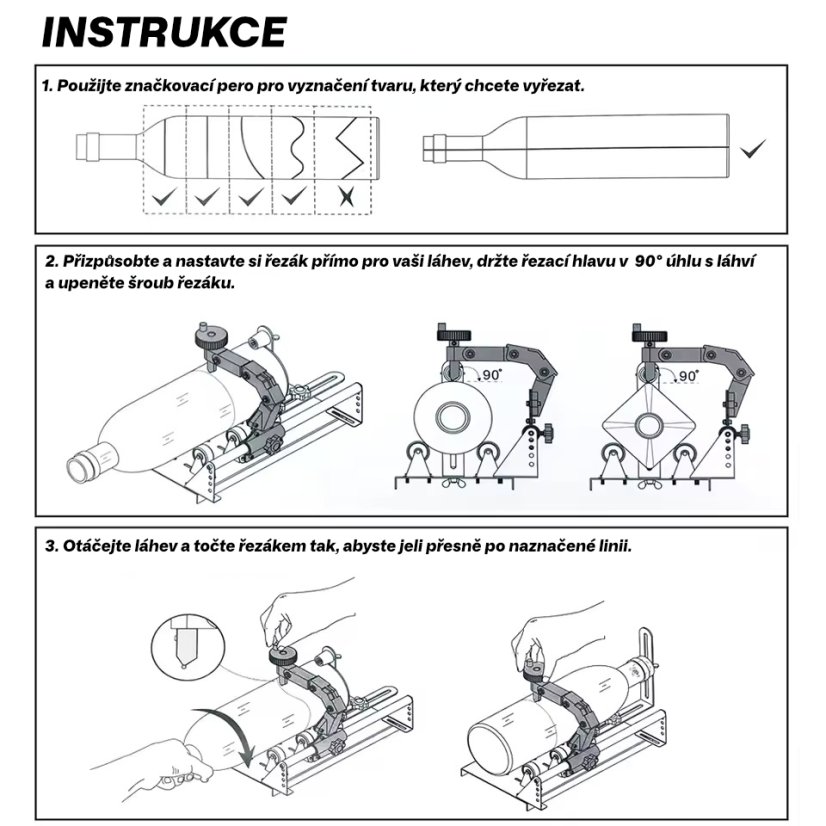 INSTRUKCE

1. Použijte značkovací pero pro vyznačení tvaru, který chcete vyřezat.

2. Přizpůsobte a nastavte si řezák přímo pro vaši láhev, držte řezací hlavu v 90° úhlu s láhví a upeněte šroub řezáku.

90°

90°

3. Otáčejte láhev a točte řezákem tak, abyste jeli přesně po naznačené linii.